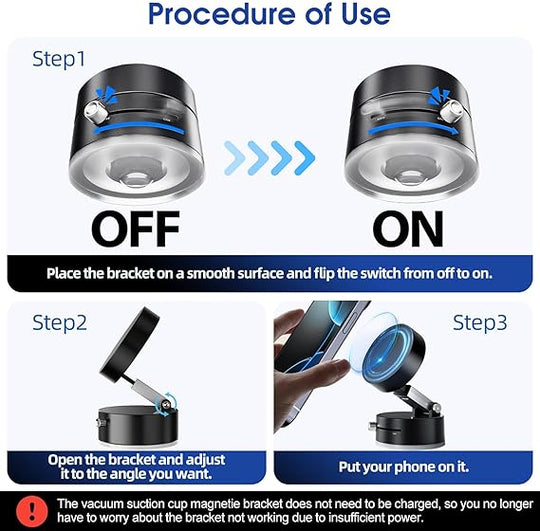 Procedure of Use

Step1

OFF

ON

Place the bracket on a smooth surface and flip the switch from off to on.

Step2

Open the bracket and adjust it to the angle you want.

Step3

Put your phone on it.

!

The vacuum suction cup magnetie bracket does not need to be charged, so you no longer have to worry about the bracket not working due to insufficient power.